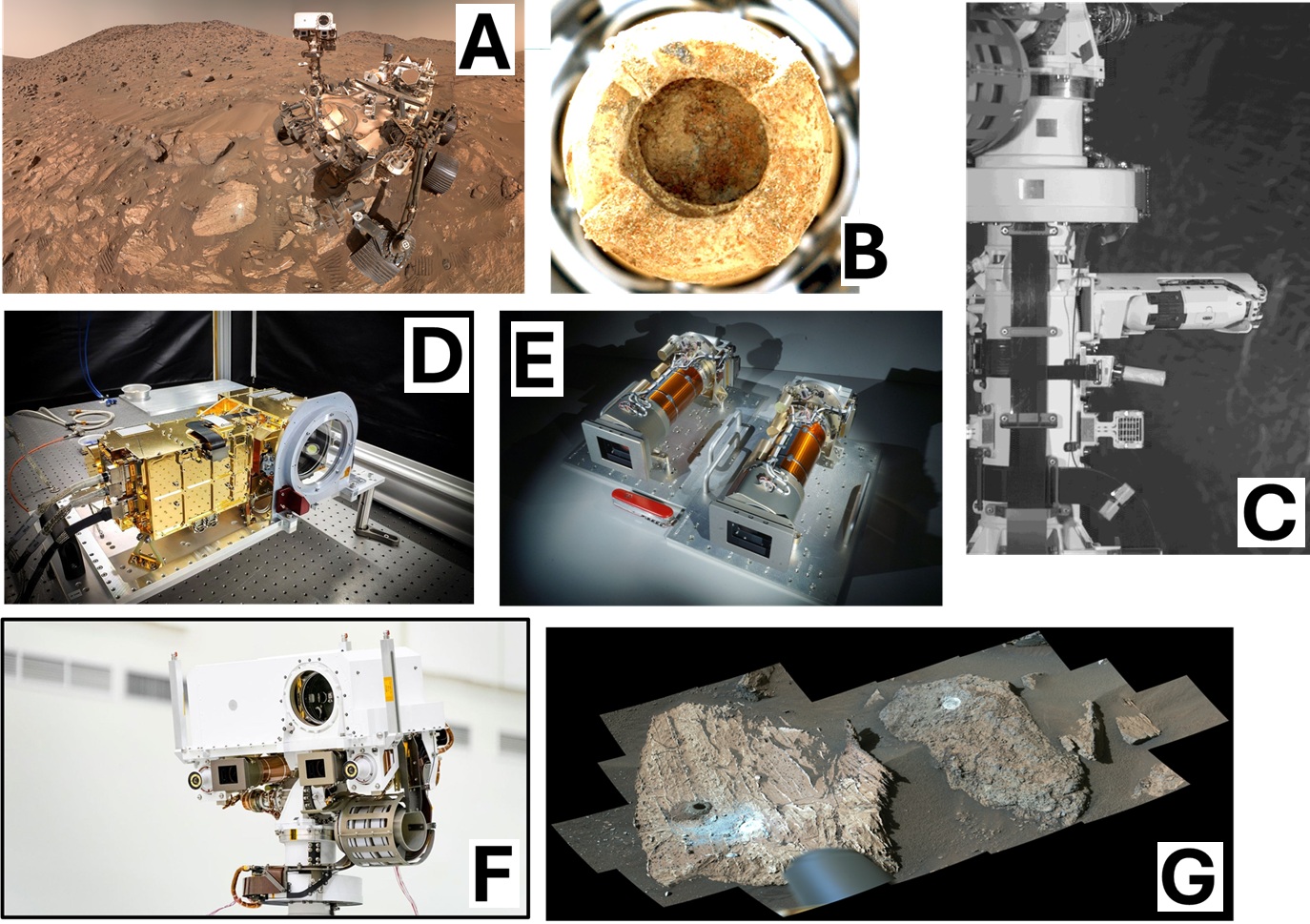 A
B
C
D
E
F
G